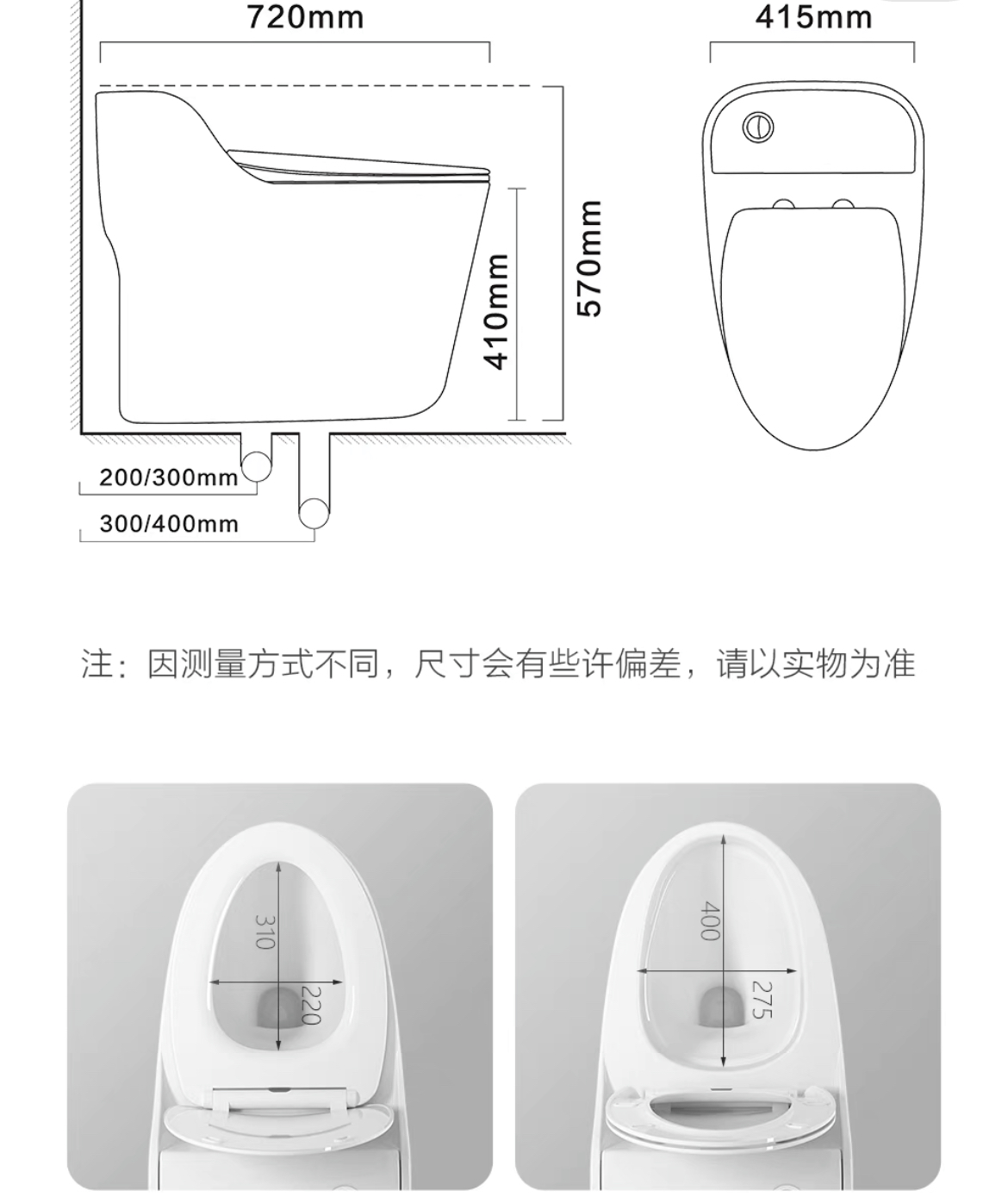 720mm

415mm

410mm

570mm

200/300mm

300/400mm

注：因测量方式不同，尺寸会有些许偏差，请以实物为准

310

220

400

275